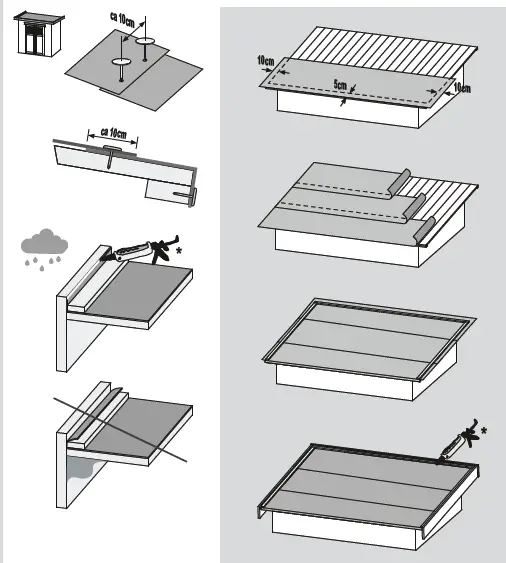 ca 10cm

ca 10cm

*

10cm

5cm

10cm

*