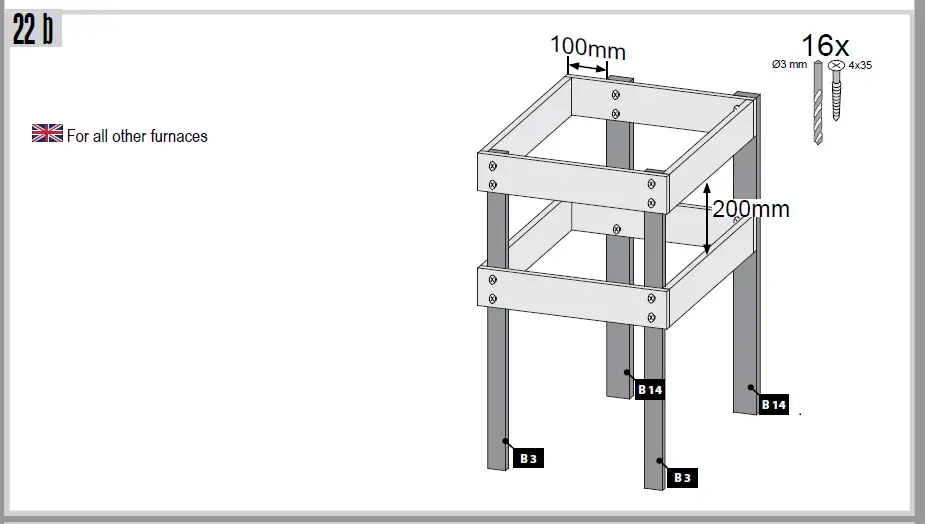 22 b

For all other furnaces

100mm

16x

Ø3 mm

4x35

200mm

B 14

B 14

B 3

B 3