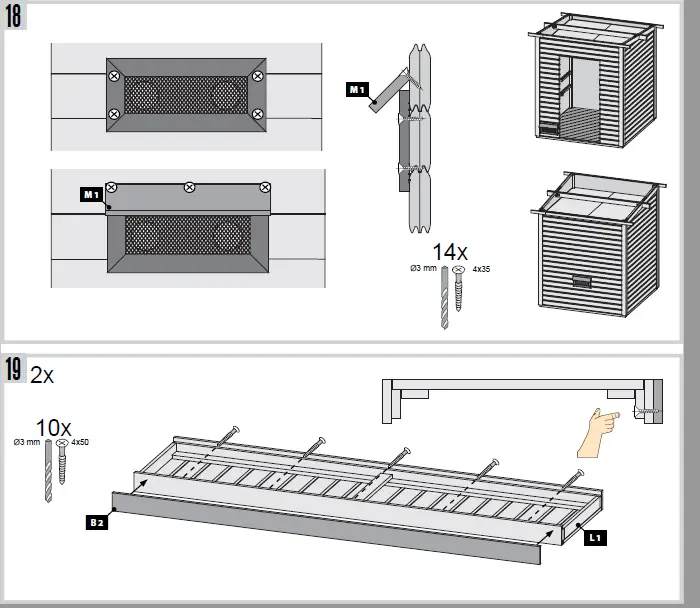 18

M1

M1

14x
Ø3 mm
4x35

19
2x

10x
Ø3 mm
4x50

B2

L1