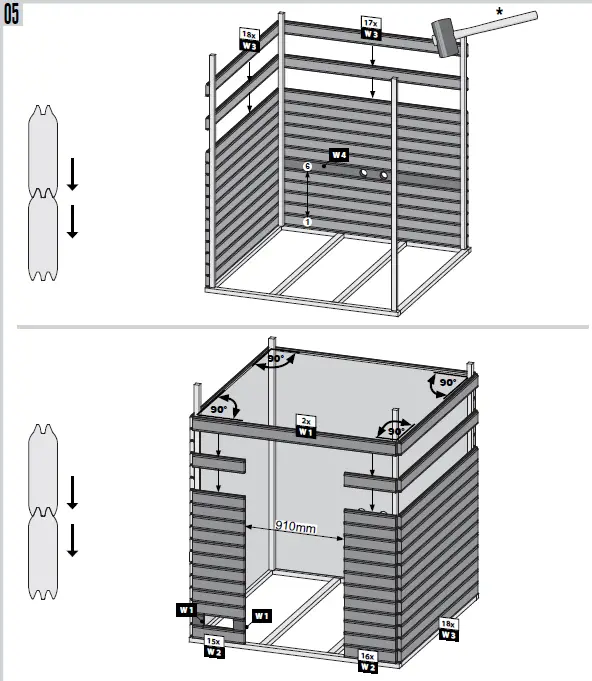 05

18x
W3

17x
W3

*

W4

6

1

90°

90°

90°

90°

2x
W1

910mm

W1

W1

15x
W2

16x
W2

18x
W3