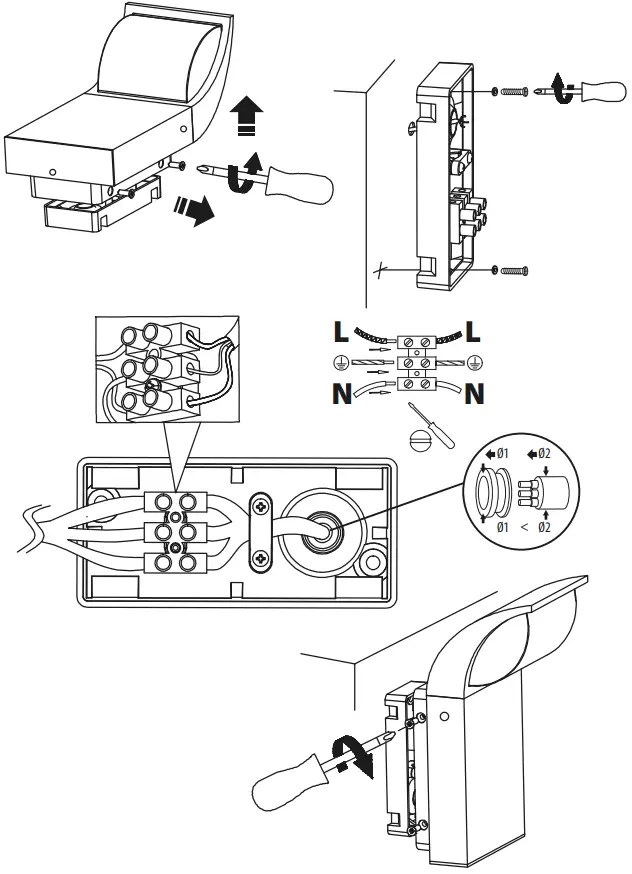 L
L
N
N
Ø1
Ø2
Ø1 < Ø2