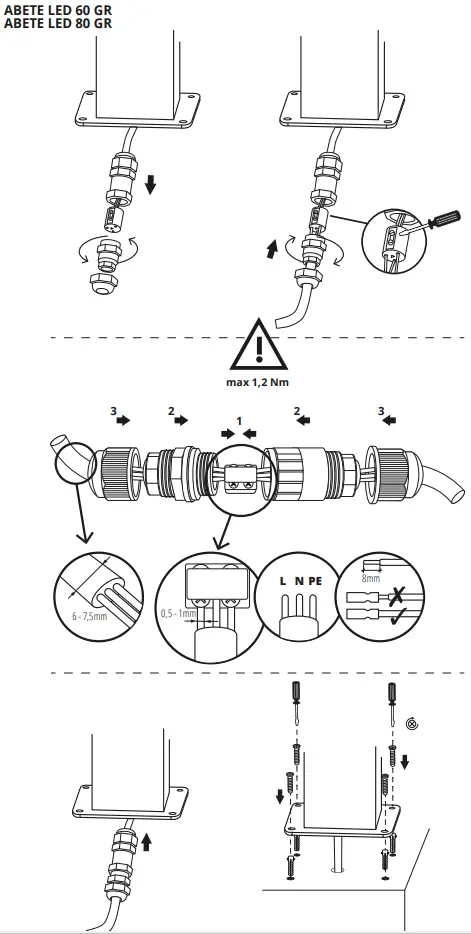 ABETE LED 60 GR
ABETE LED 80 GR

max 1,2 Nm

3 2 1 2 3

6 - 7,5mm

0,5 - 1mm

L N PE

8mm