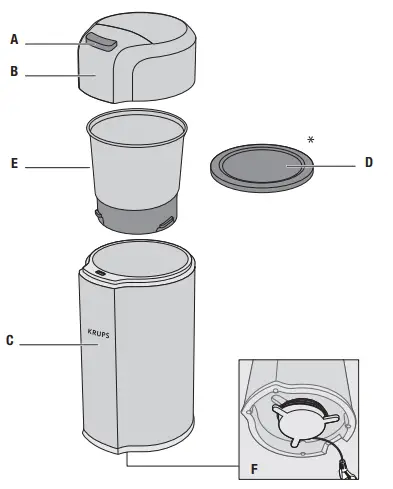 A
B
E
*
D
KRUPS
C
F