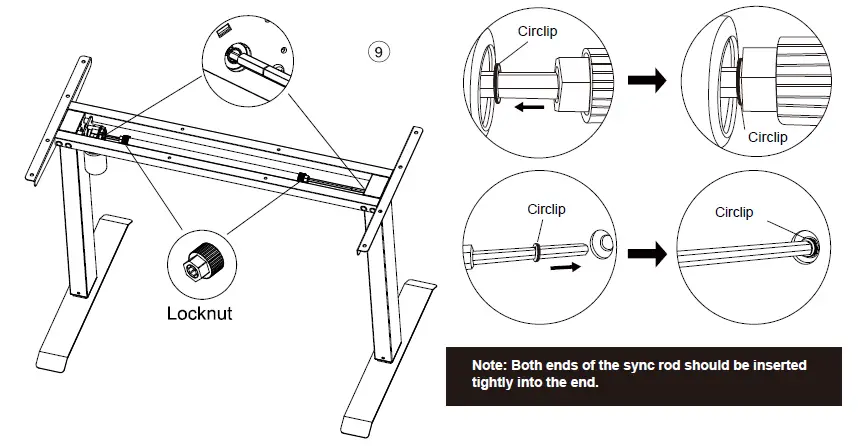 9

Locknut

Circlip

Circlip

Circlip

Circlip

Note: Both ends of the sync rod should be inserted tightly into the end.