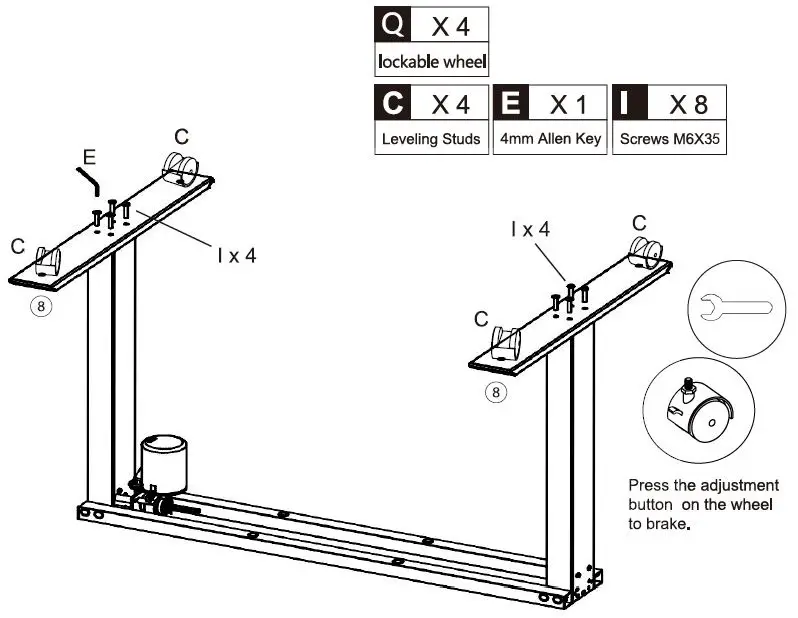 Q X 4
lockable wheel

C X 4
Leveling Studs

E X 1
4mm Allen Key

I X 8
Screws M6X35

E
C
C
I x 4
8

I x 4
C
C
8

Press the adjustment button on the wheel to brake.