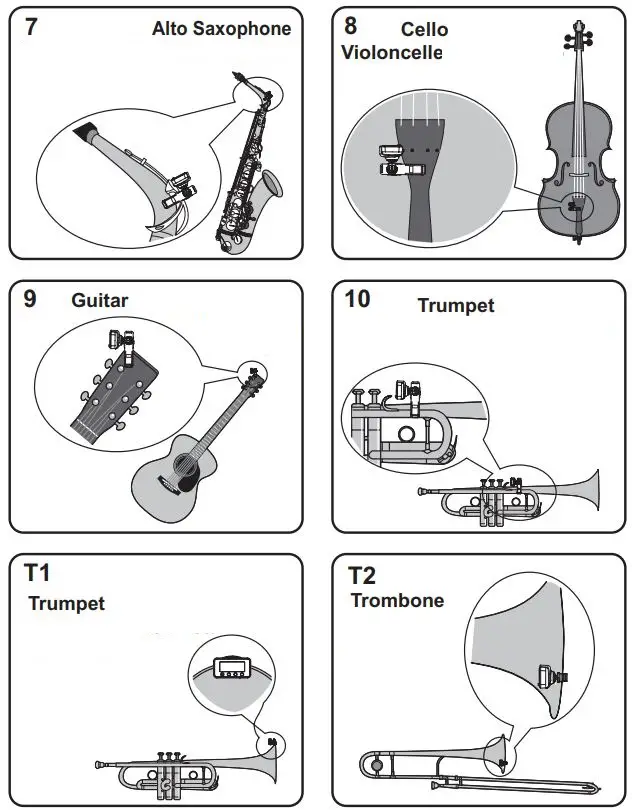 7 Alto Saxophone

8 Cello Violoncelle

9 Guitar

10 Trumpet

T1 Trumpet

T2 Trombone