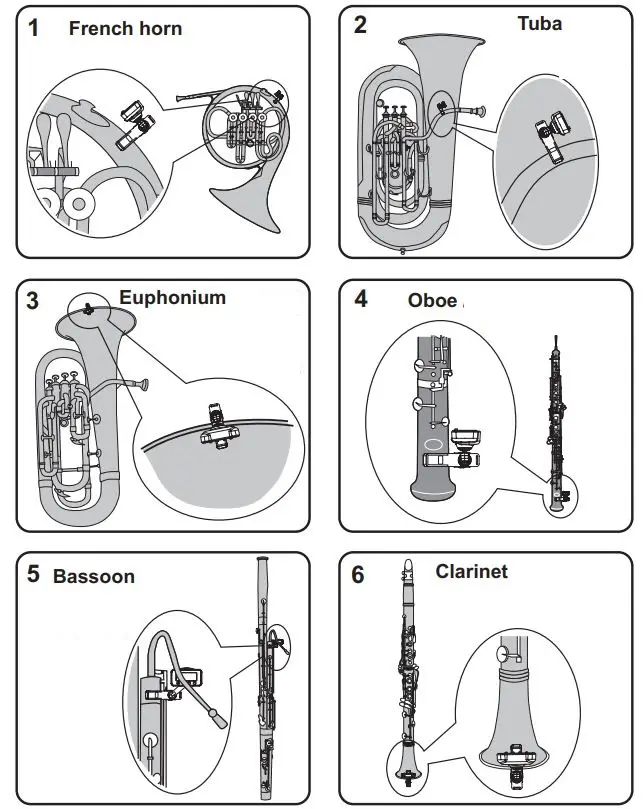 1 French horn

2 Tuba

3 Euphonium

4 Oboe

5 Bassoon

6 Clarinet