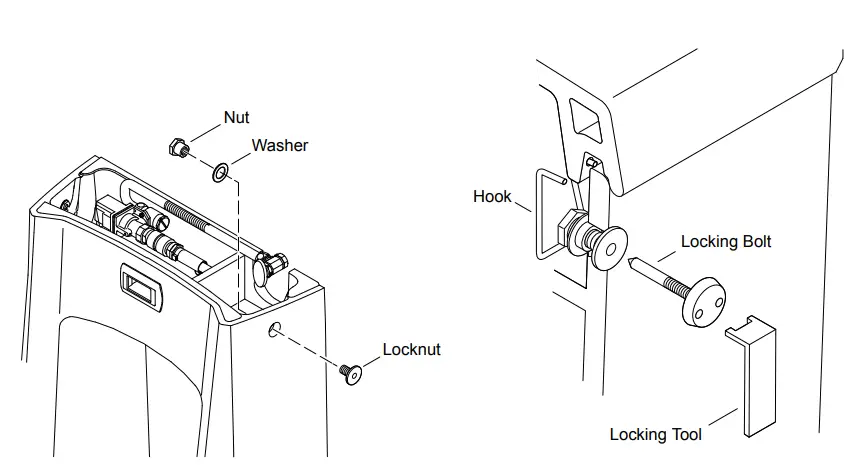 Nut
Washer
Locknut
Hook
Locking Bolt
Locking Tool