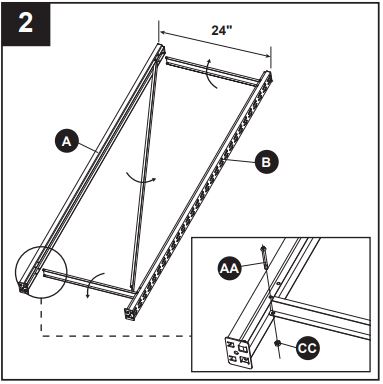 2

24"

A

B

AA

CC