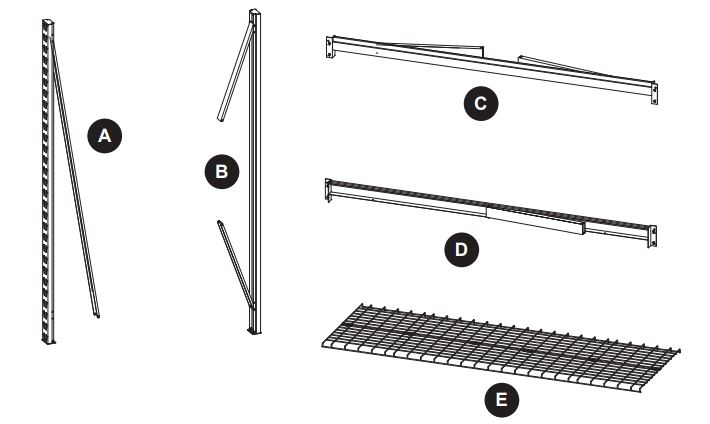 A
B
C
D
E