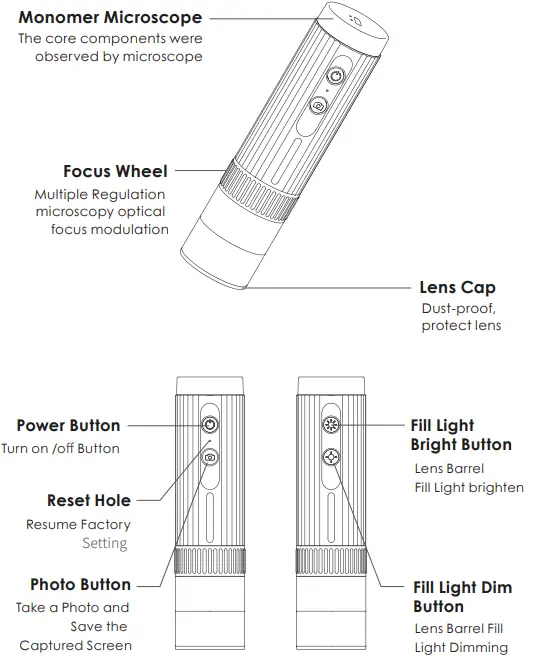 Monomer Microscope
The core components were observed by microscope

Focus Wheel
Multiple Regulation microscopy optical focus modulation

Lens Cap
Dust-proof, protect lens

Power Button
Turn on /off Button

Reset Hole
Resume Factory Setting

Photo Button
Take a Photo and Save the Captured Screen

Fill Light Bright Button
Lens Barrel Fill Light brighten

Fill Light Dim Button
Lens Barrel Fill Light Dimming