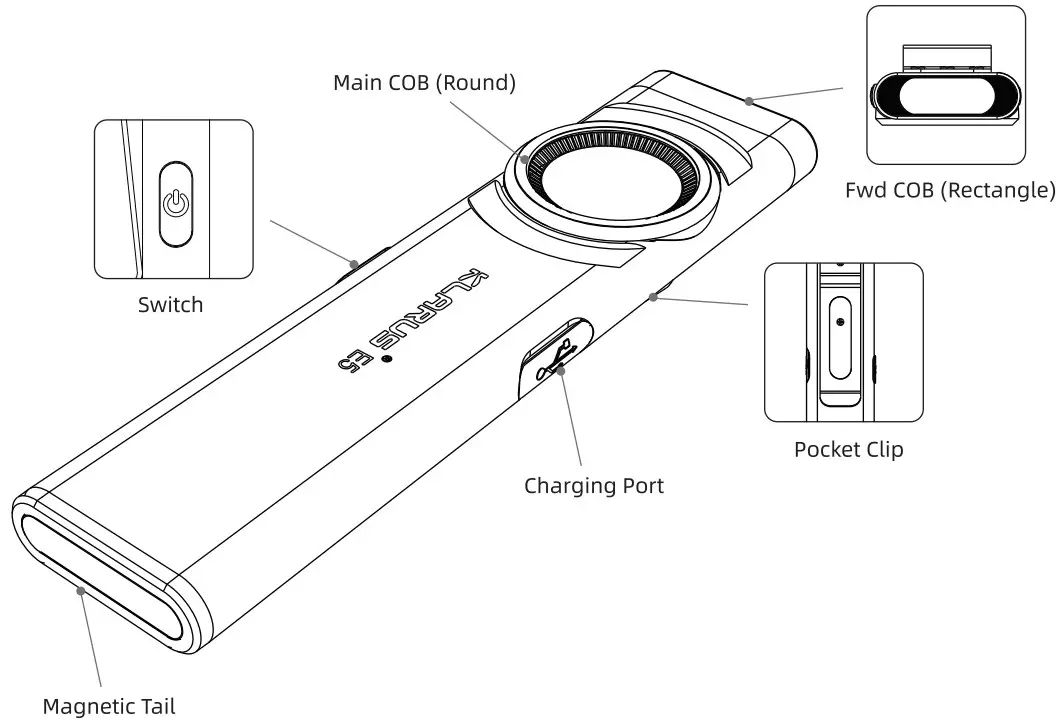 Main COB (Round)

Fwd COB (Rectangle)

Switch

KLARUS
E5

Pocket Clip

Charging Port

Magnetic Tail