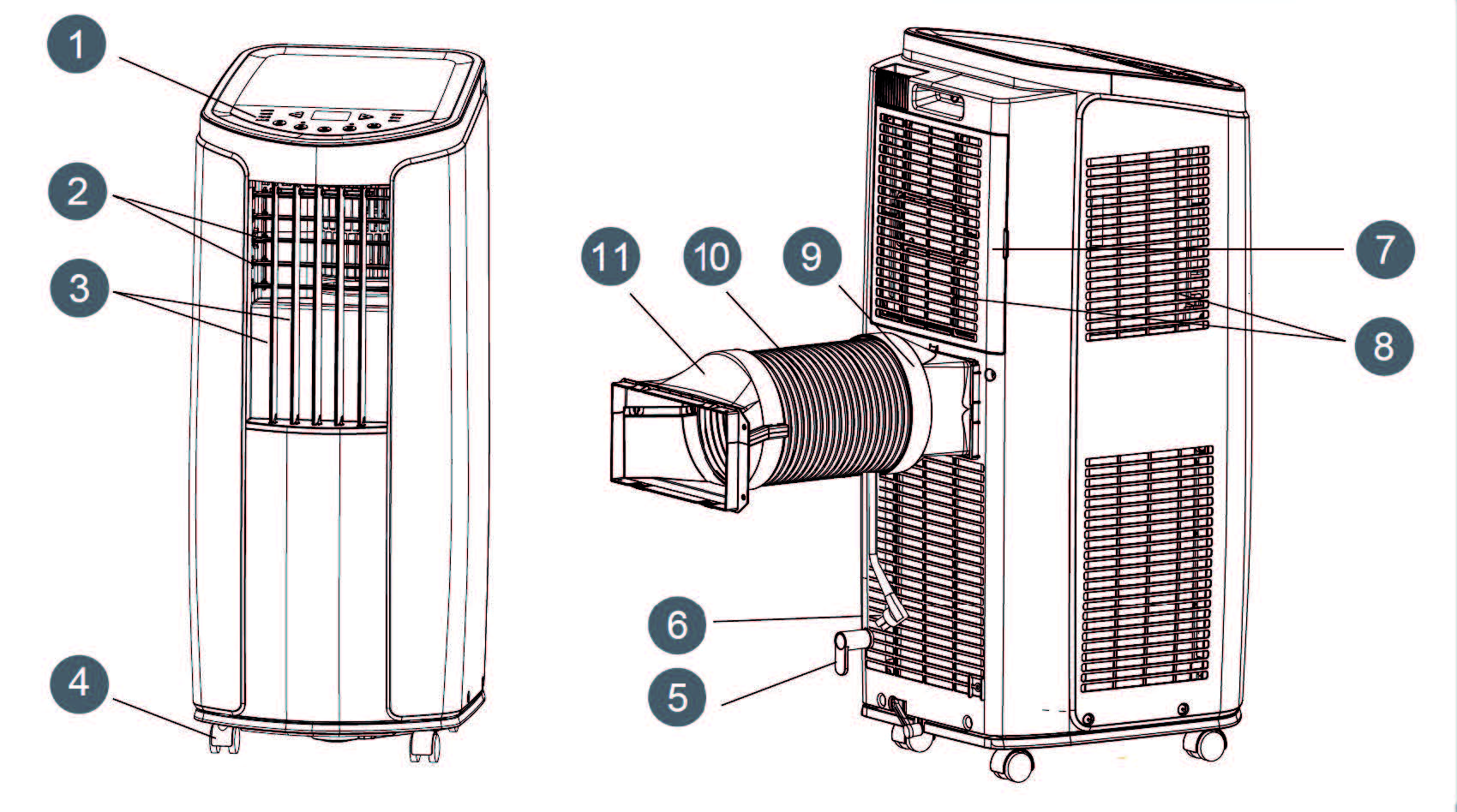 1
2
3
4
11
10
9
7
8
6
5