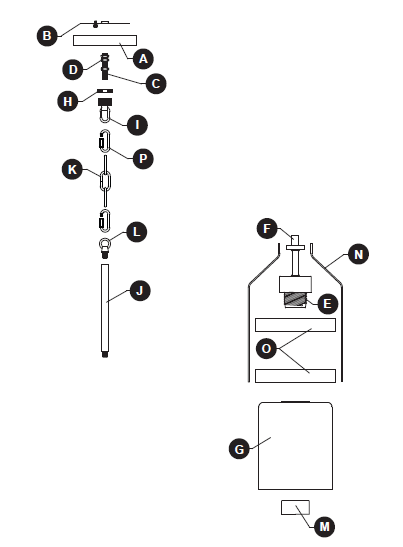 B
A
D
C
H
I
P
K
L
J
F
N
E
O
G
M