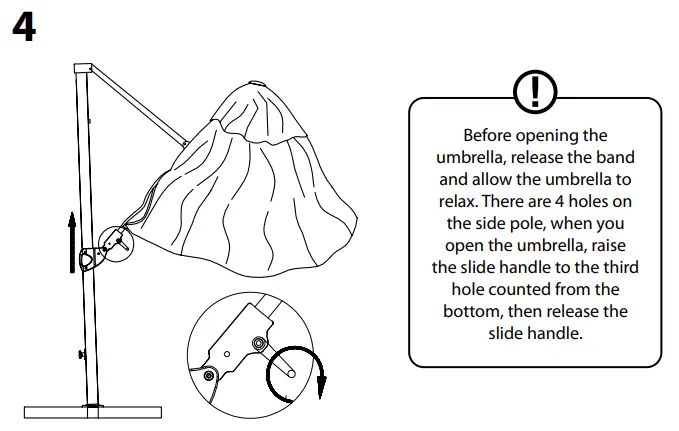 4

!

Before opening the umbrella, release the band and allow the umbrella to relax. There are 4 holes on the side pole, when you open the umbrella, raise the slide handle to the third hole counted from the bottom, then release the slide handle.