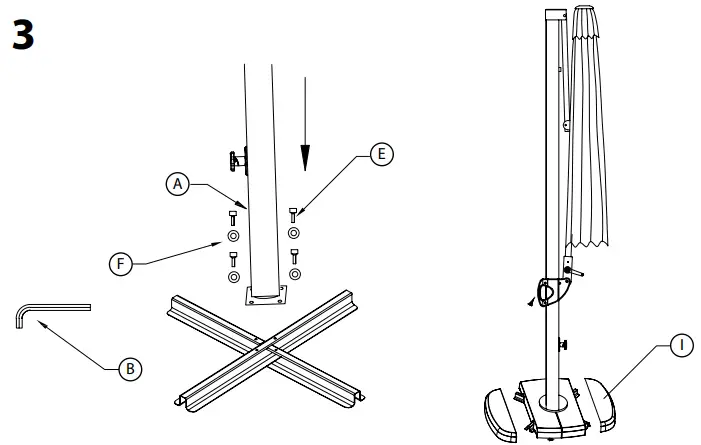 3

A

E

F

B

I