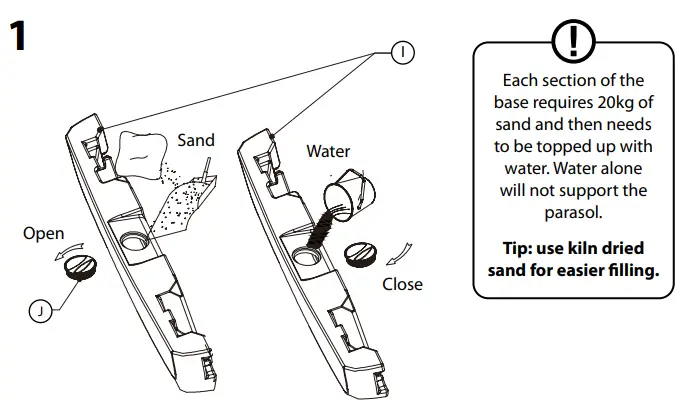 1

I

Sand

Water

Open

J

Close

!

Each section of the base requires 20kg of sand and then needs to be topped up with water. Water alone will not support the parasol.

Tip: use kiln dried sand for easier filling.