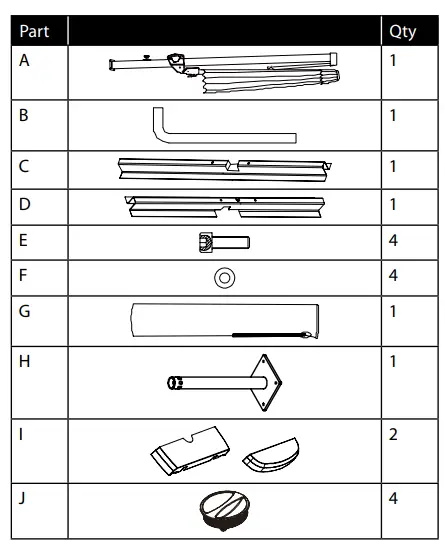 | Part | | Qty |
|---|---|---|
| A | | 1 |
| B | | 1 |
| C | | 1 |
| D | | 1 |
| E | | 4 |
| F | | 4 |
| G | | 1 |
| H | | 1 |
| I | | 2 |
| J | | 4 |