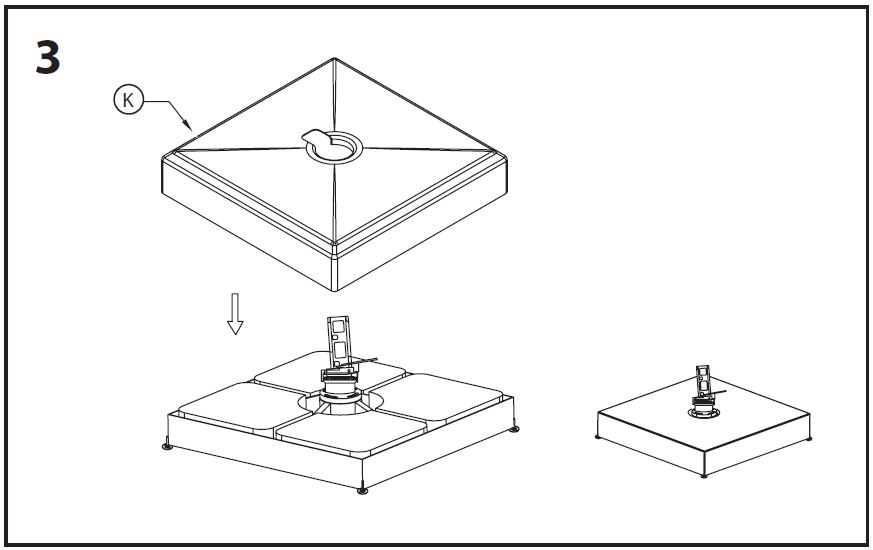 3

K