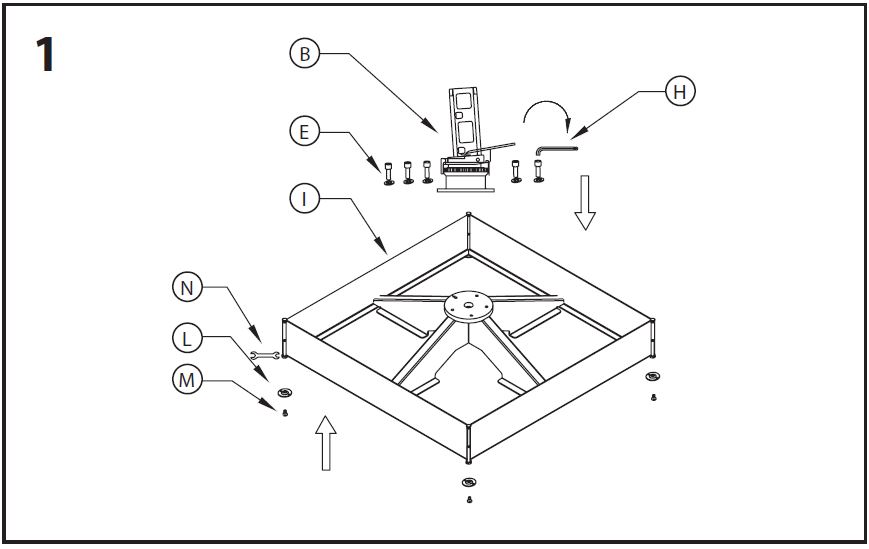 1

B

H

E

I

N

L

M