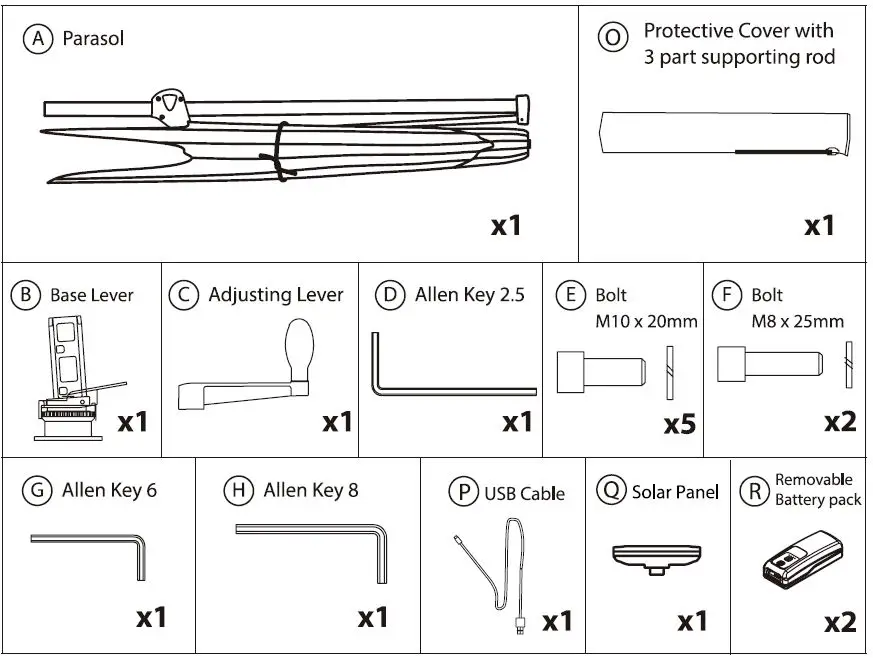 A Parasol

x1

O Protective Cover with 3 part supporting rod

x1

B Base Lever

x1

C Adjusting Lever

x1

D Allen Key 2.5

x1

E Bolt M10 x 20mm

x5

F Bolt M8 x 25mm

x2

G Allen Key 6

x1

H Allen Key 8

x1

P USB Cable

x1

Q Solar Panel

x1

R Removable Battery pack

x2