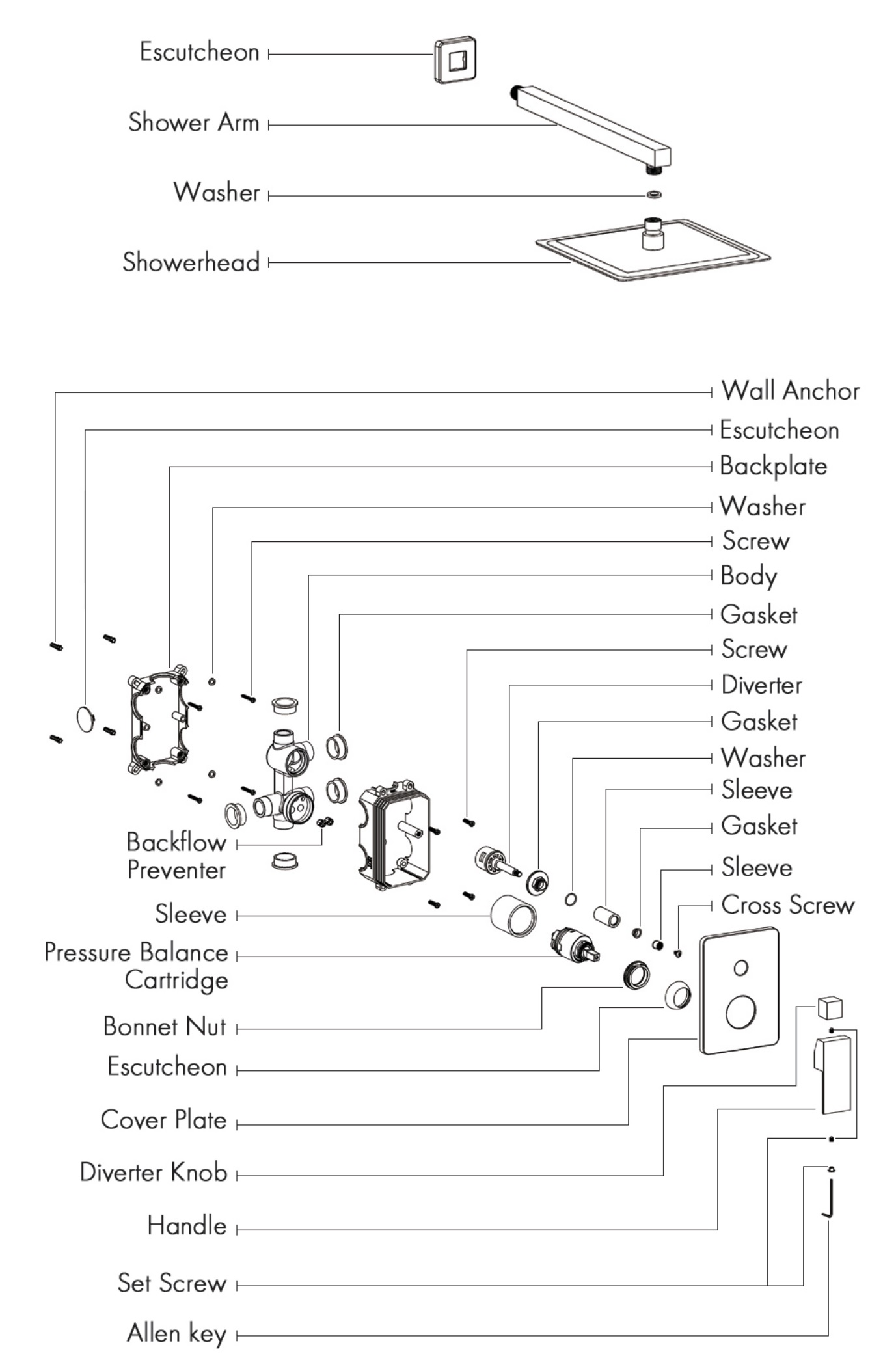 Escutcheon

Shower Arm

Washer

Showerhead

Wall Anchor

Escutcheon

Backplate

Washer

Screw

Body

Gasket

Screw

Diverter

Gasket

Washer

Sleeve

Gasket

Sleeve

Cross Screw

Backflow Preventer

Sleeve

Pressure Balance Cartridge

Bonnet Nut

Escutcheon

Cover Plate

Diverter Knob

Handle

Set Screw

Allen key