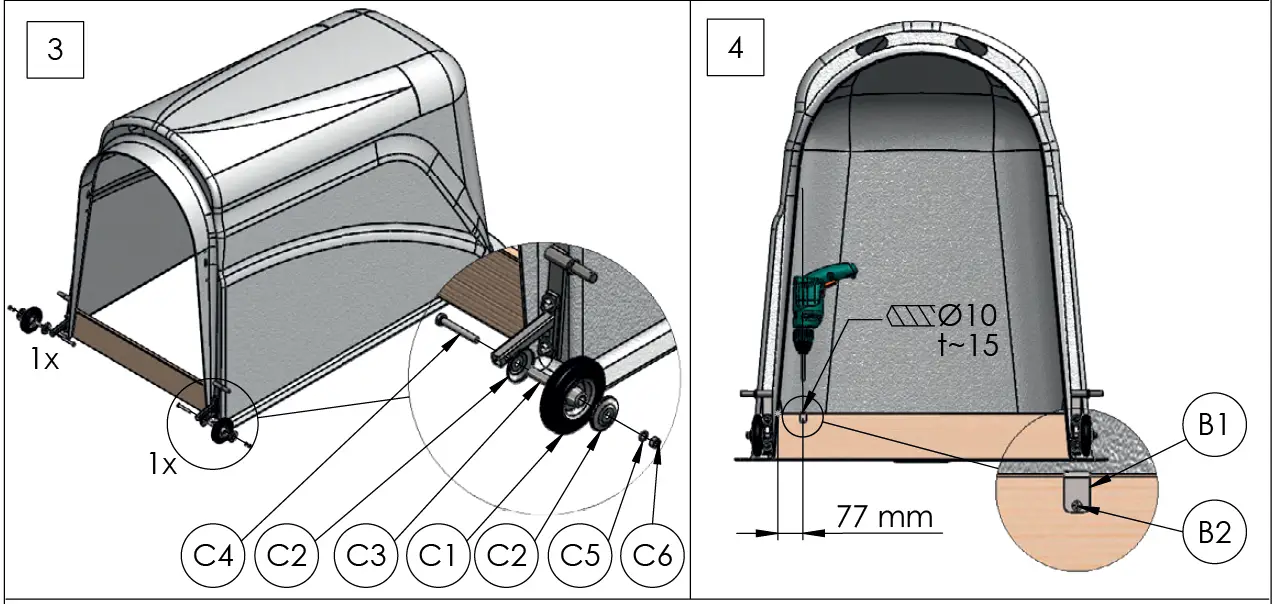 3

1x

1x

C4 C2 C3 C1 C2 C5 C6

4

Ø10
t~15

77 mm

B1

B2