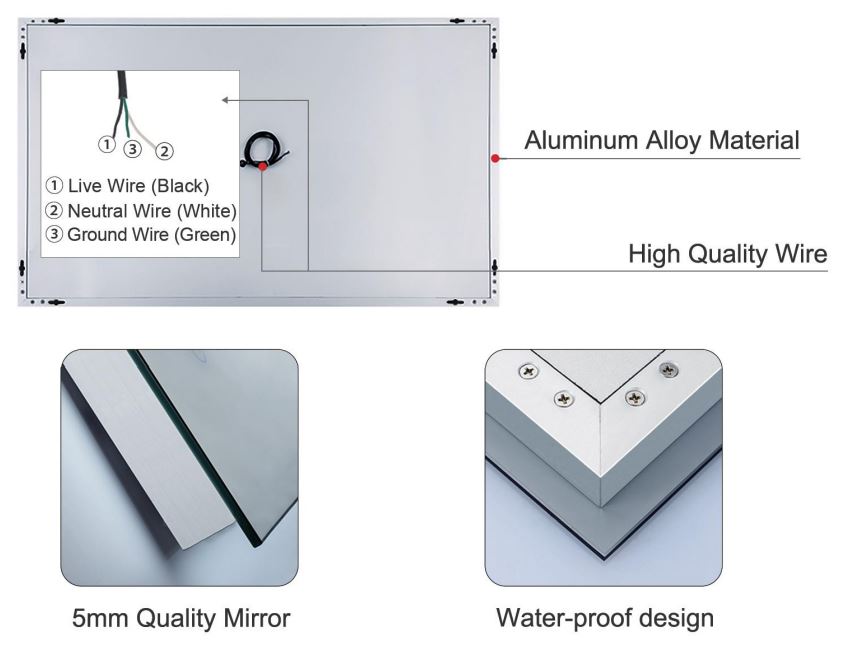 ① ③ ②

① Live Wire (Black)
② Neutral Wire (White)
③ Ground Wire (Green)

Aluminum Alloy Material

High Quality Wire

5mm Quality Mirror

Water-proof design