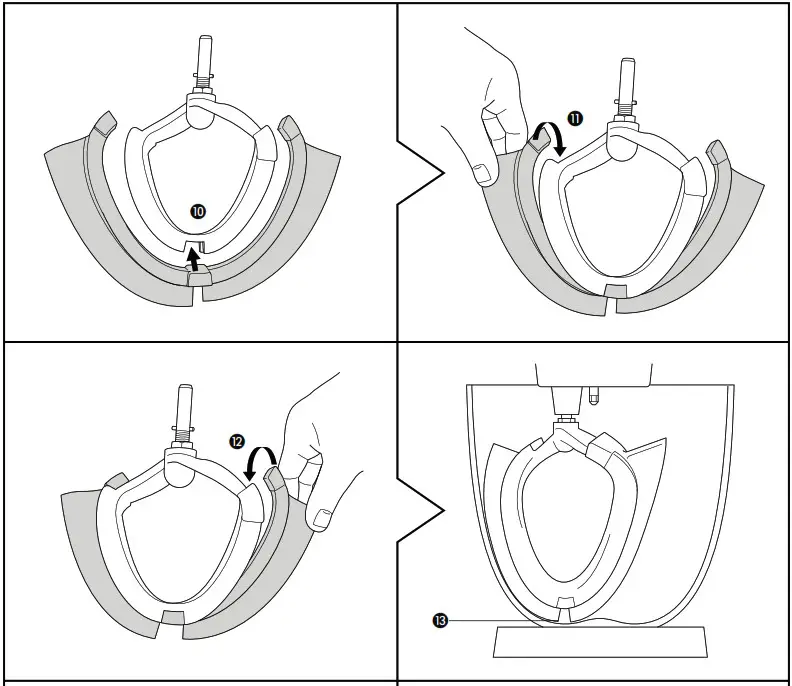 10

11

12

13