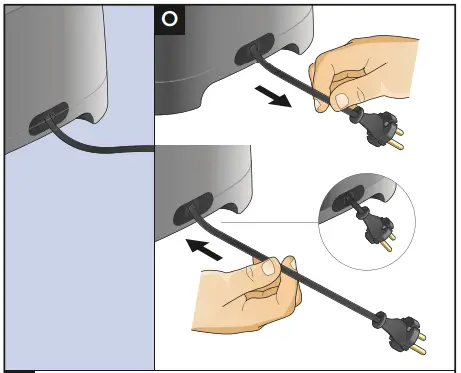 O