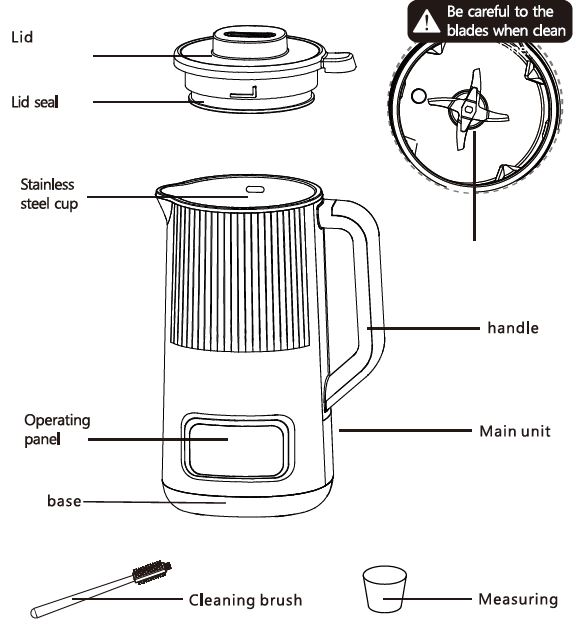 Lid

Lid seal

Be careful to the blades when clean

Stainless steel cup

handle

Operating panel

Main unit

base

Cleaning brush

Measuring