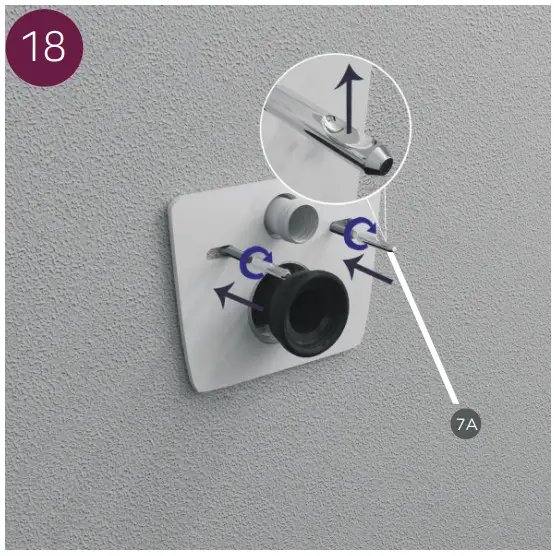 18

7A