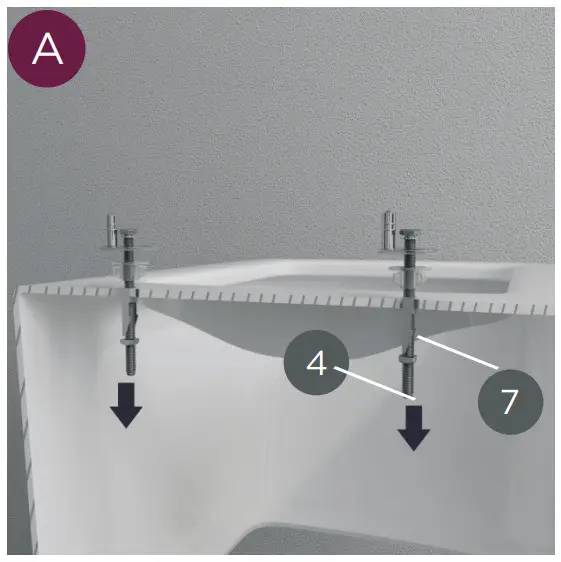 A

4

7