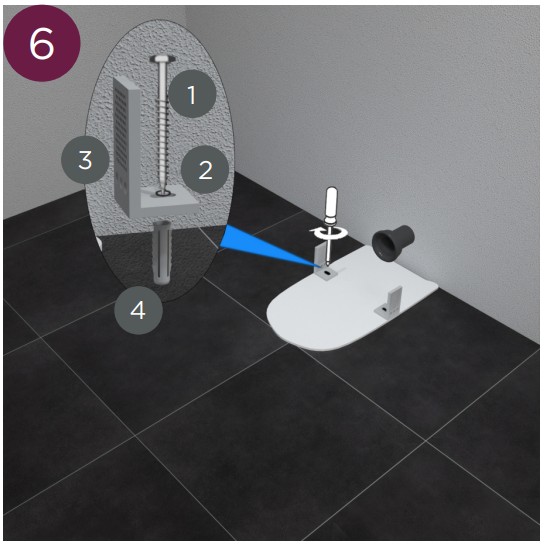 6

1

3

2

4