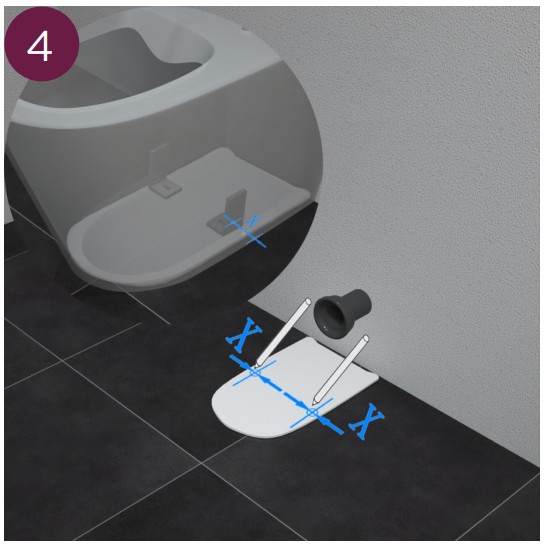 4

X

X

X