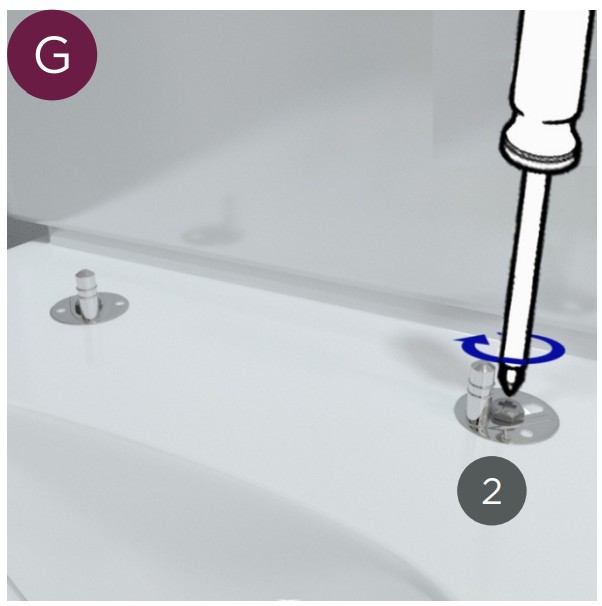 G

2