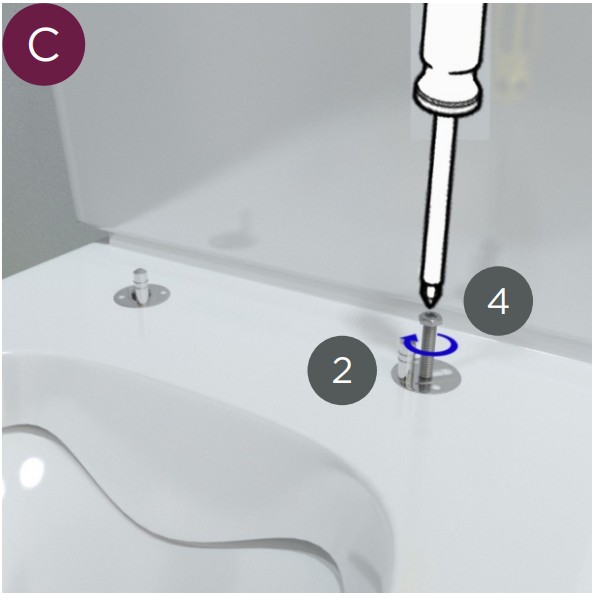 C

4

2