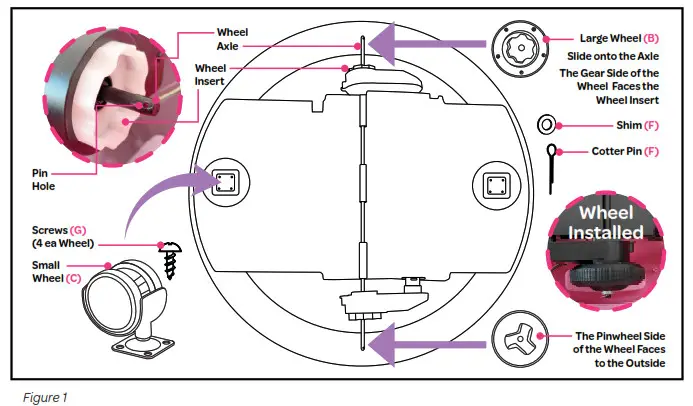 Wheel Axle

Wheel Insert

Pin Hole

Screws (G) (4 ea Wheel)

Small Wheel (C)

Large Wheel (B)

Slide onto the Axle

The Gear Side of the Wheel Faces the Wheel Insert

Shim (F)

Cotter Pin (F)

Wheel Installed

The Pinwheel Side of the Wheel Faces to the Outside

Figure 1