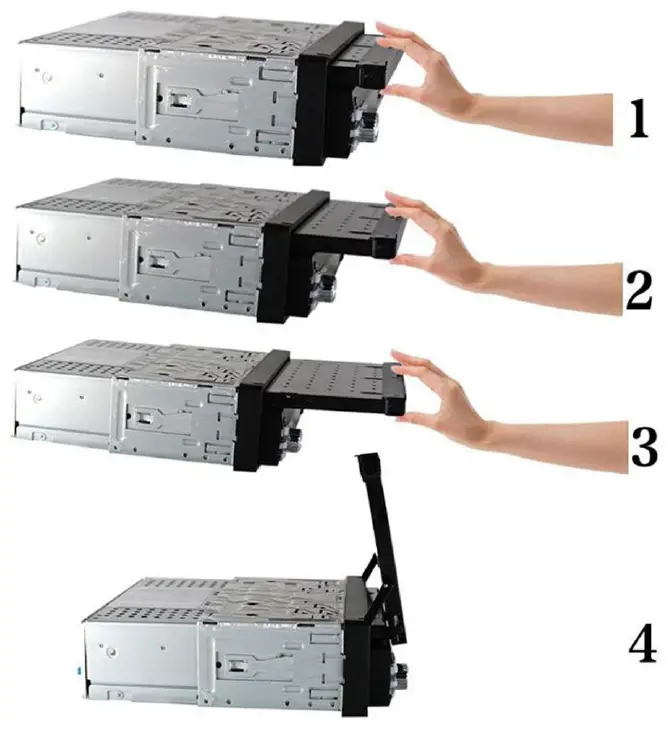 1

2

3

4