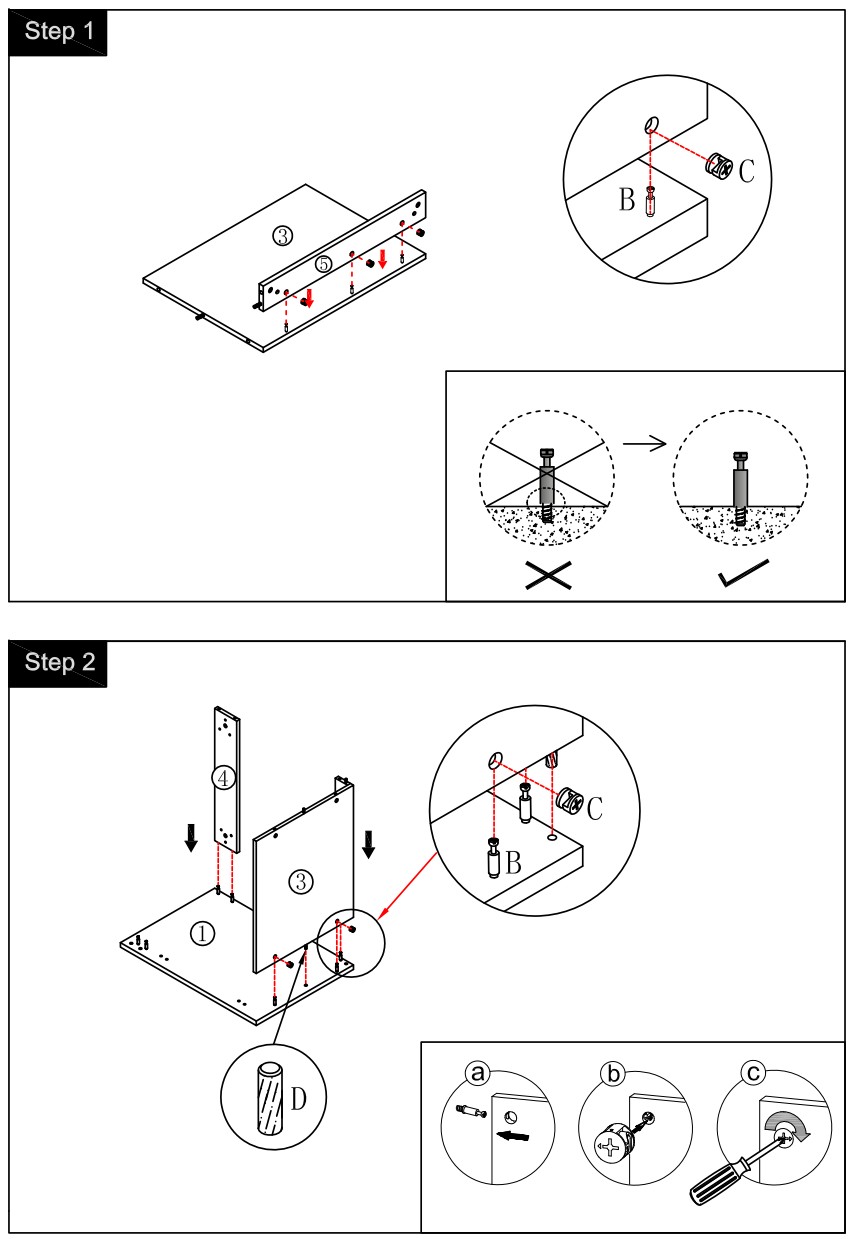 Step 1

③

⑤

B

C

Step 2

④

③

①

B

C

D

a

b

c