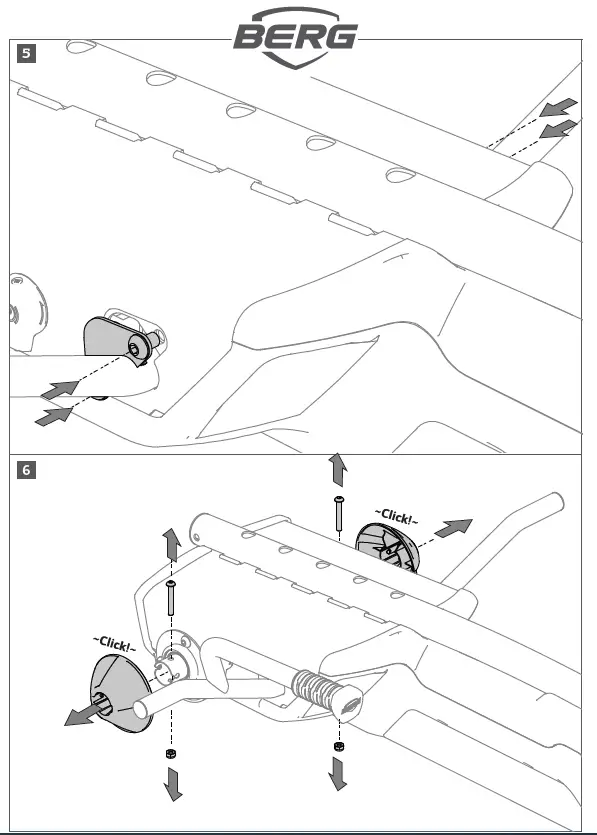 BERG

5

6

~Click!~

~Click!~