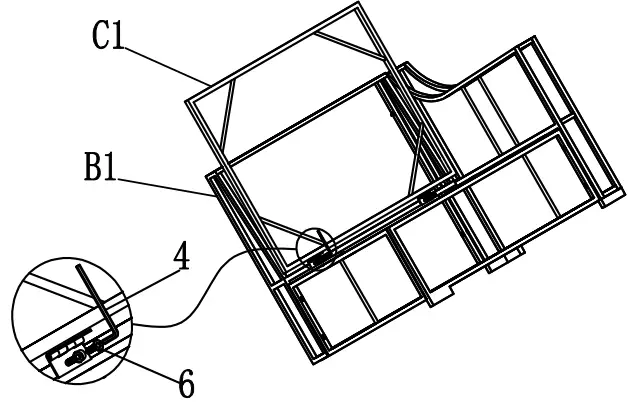 C1
B1
4
6