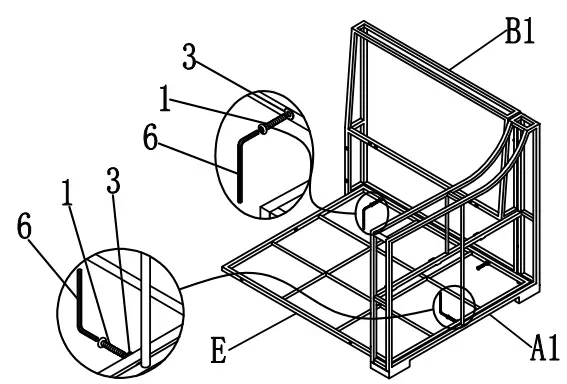 B1
3
1
6
1
3
6
E
A1