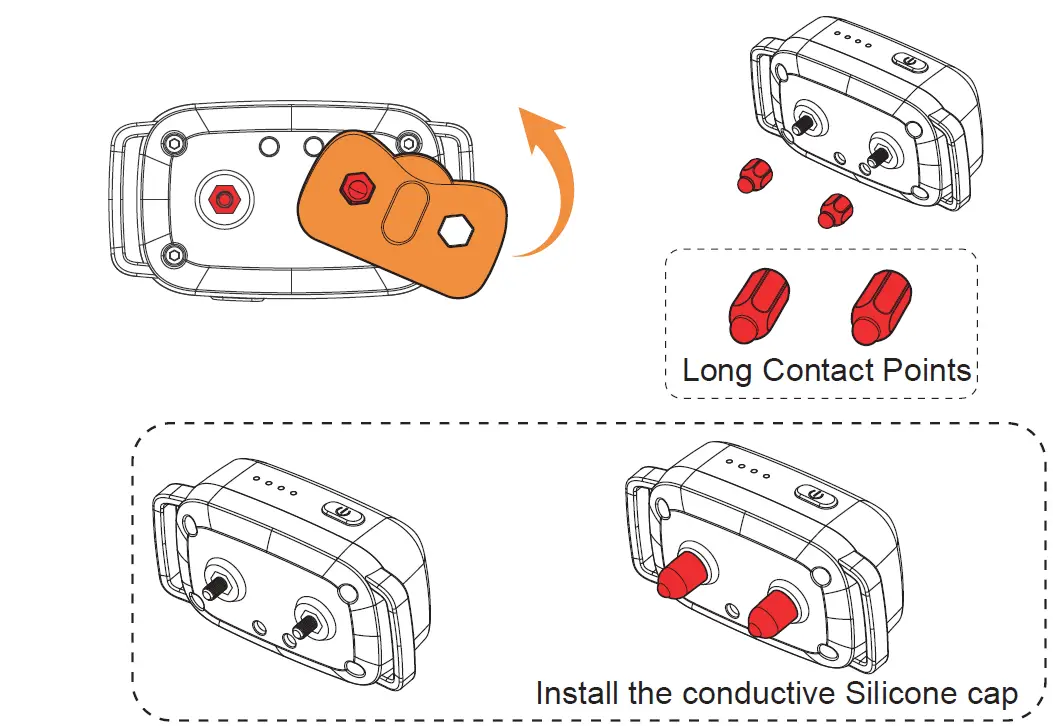 Long Contact Points

Install the conductive Silicone cap