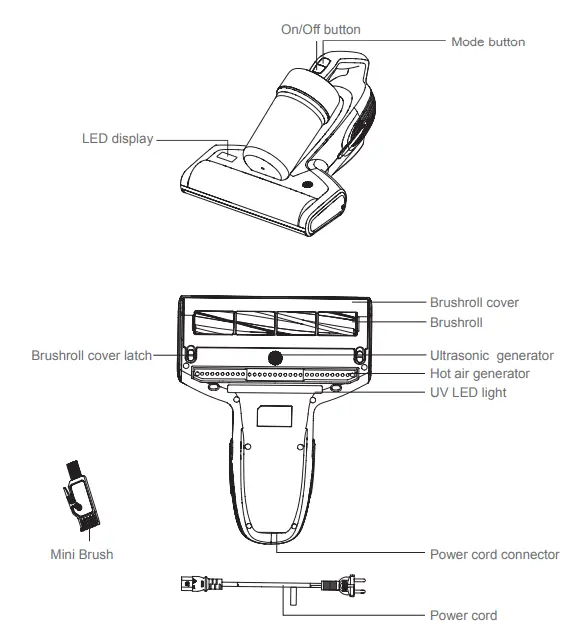 On/Off button
Mode button
LED display

Brushroll cover
Brushroll
Brushroll cover latch
Ultrasonic generator
Hot air generator
UV LED light

Mini Brush
Power cord connector
Power cord