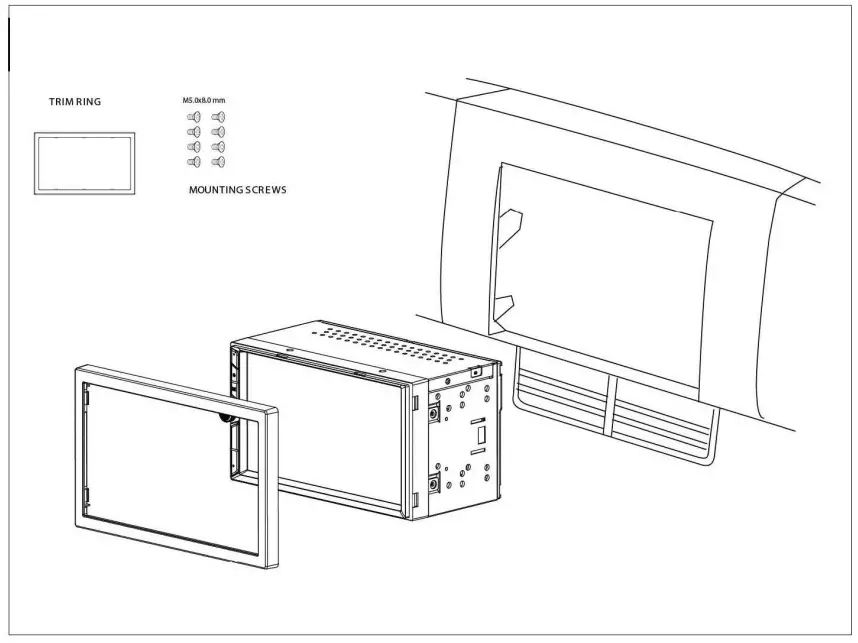 TRIM RING

M5.0x8.0 mm

MOUNTING SCREWS