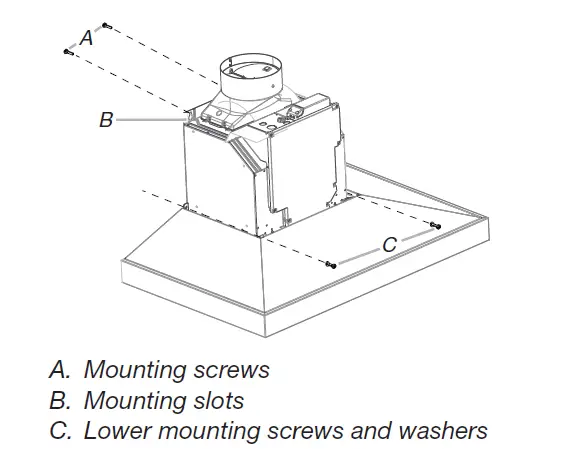 A
B
C

A. Mounting screws
B. Mounting slots
C. Lower mounting screws and washers