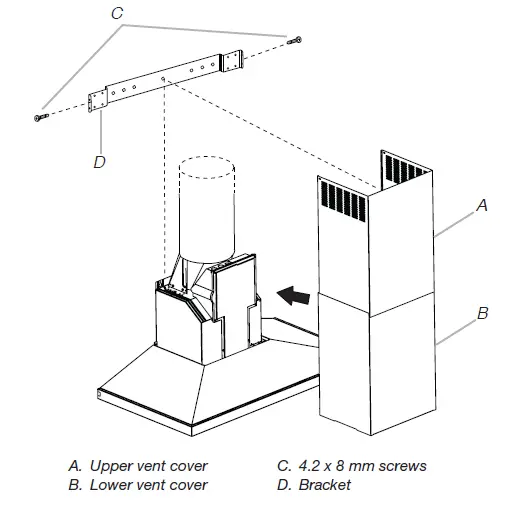 C

D

A

B

A. Upper vent cover
B. Lower vent cover

C. 4.2 x 8 mm screws
D. Bracket