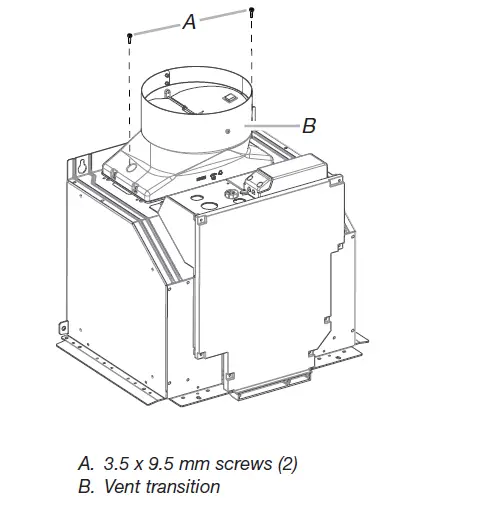 A

B

A. 3.5 x 9.5 mm screws (2)
B. Vent transition