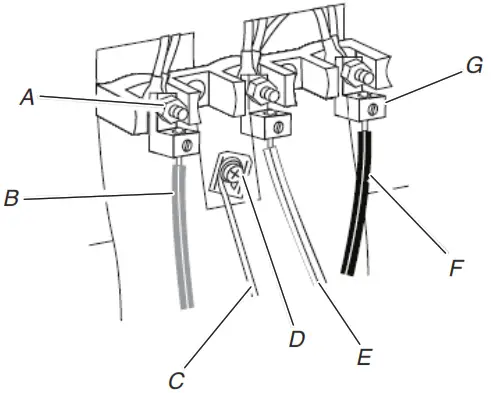 A
G
B
F
D
E
C